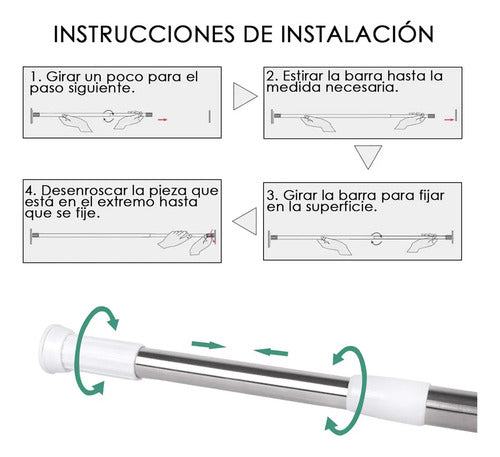 INSTRUCCIONES DE INSTALACIÓN

1. Girar un poco para el paso siguiente.

2. Estirar la barra hasta la medida necesaria.

3. Girar la barra para fijar en la superficie.

4. Desenroscar la pieza que está en el extremo hasta que se fije.